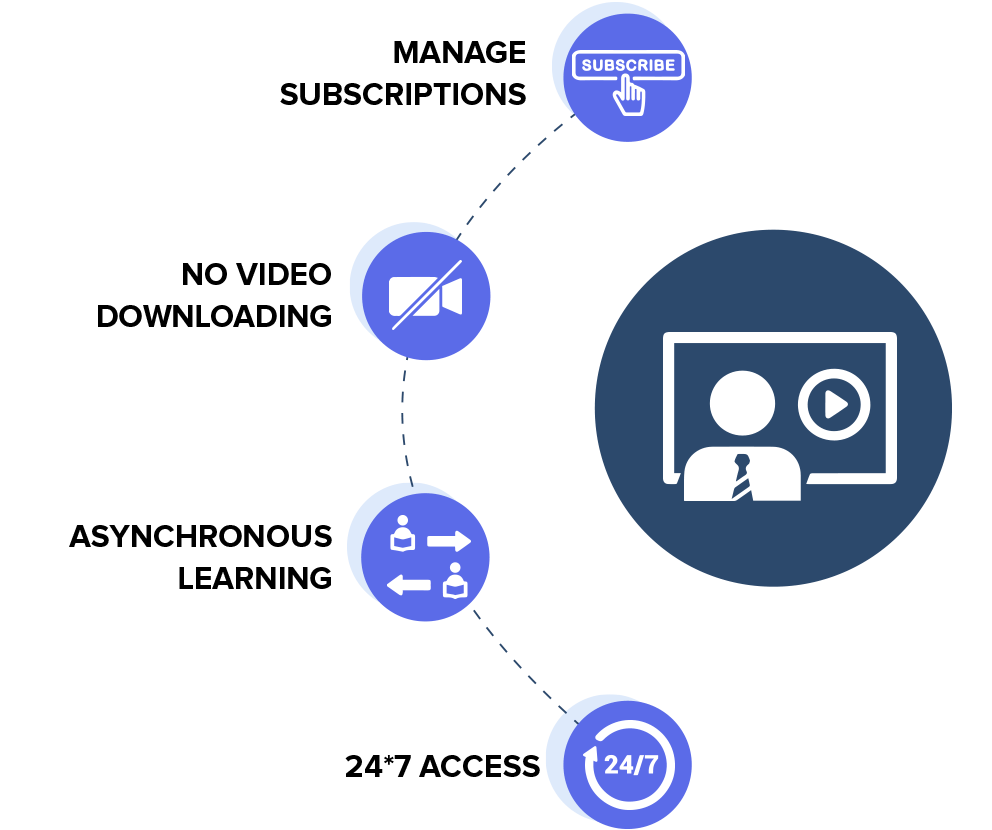 MANAGE SUBSCRIPTIONS

SUBSCRIBE

NO VIDEO DOWNLOADING

ASYNCHRONOUS LEARNING

24*7 ACCESS

24/7